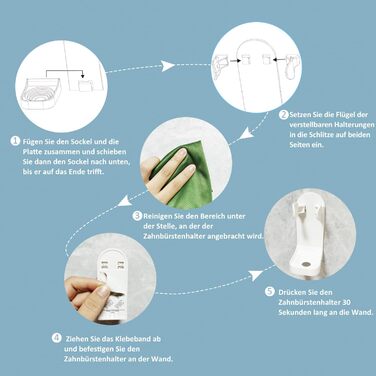 1 Fügen Sie den Sockel und die Platte zusammen und schieben Sie dann den Sockel nach unten, bis er auf das Ende trifft.

2 Setzen Sie die Flügel der verstellbaren Halterungen in die Schlitze auf beiden Seiten ein.

3 Reinigen Sie den Bereich unter der Stelle, an der der Zahnbürstenhalter angebracht wird.

4 Ziehen Sie das Klebeband ab und befestigen Sie den Zahnbürstenhalter an der Wand.

5 Drücken Sie den Zahnbürstenhalter 30 Sekunden lang an die Wand.