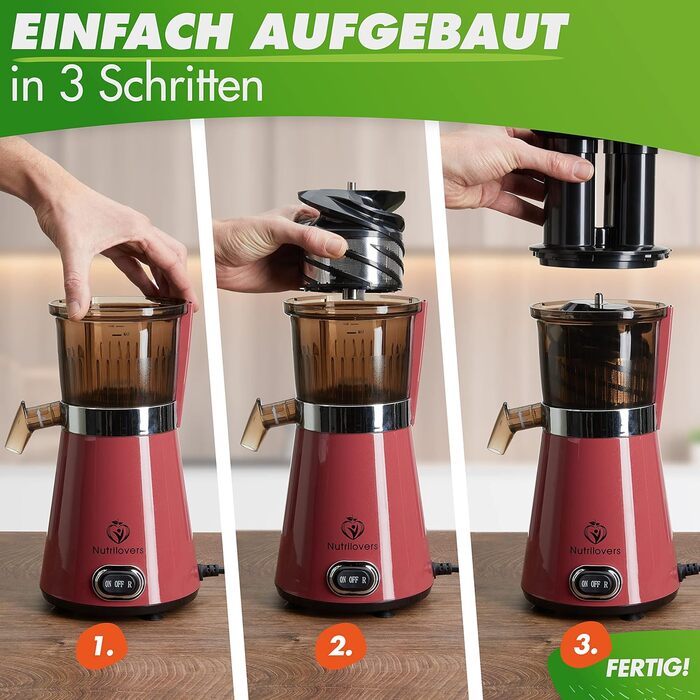 EINFACH AUFGEBAUT
in 3 Schritten

Nutrilovers
ON OFF R
1.

Nutrilovers
ON OFF R
2.

Nutrilovers
ON OFF R
3.
FERTIG!