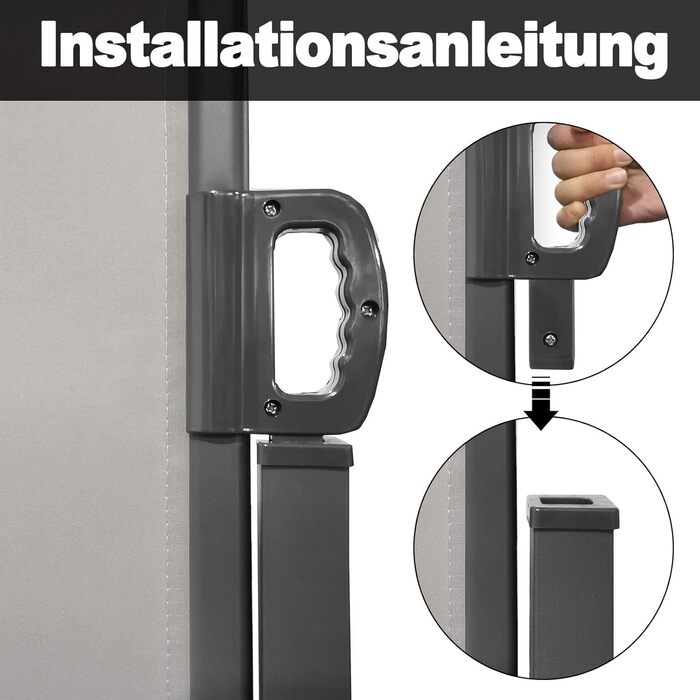 Installationsanleitung