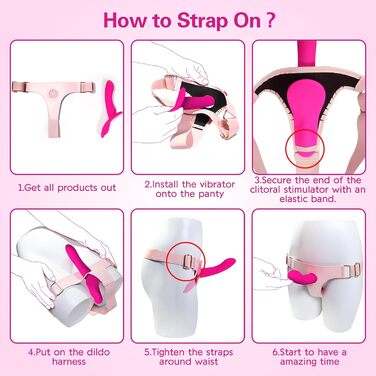 How to Strap On ?

1.Get all products out

2.Install the vibrator onto the panty

3.Secure the end of the clitoral stimulator with an elastic band.

4.Put on the dildo harness

5.Tighten the straps around waist

6.Start to have a amazing time