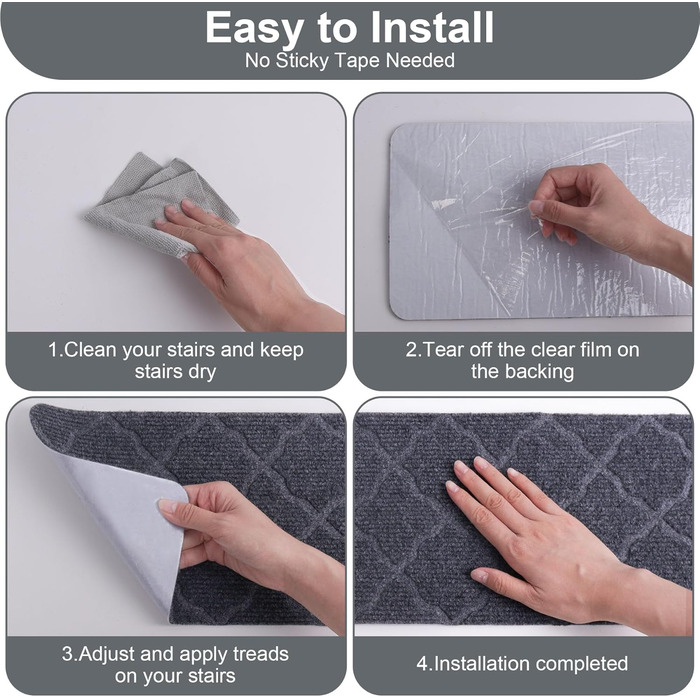 Easy to Install
No Sticky Tape Needed

1.Clean your stairs and keep stairs dry

2.Tear off the clear film on the backing

3.Adjust and apply treads on your stairs

4.Installation completed