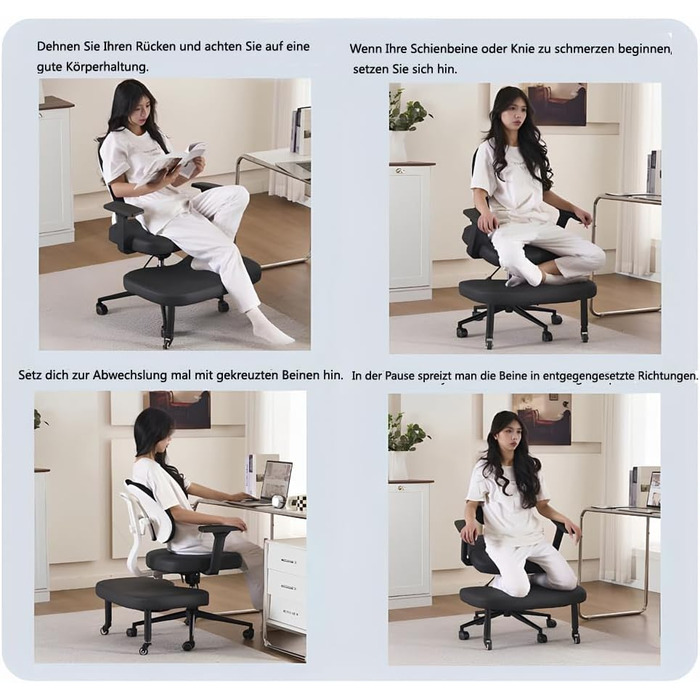 Dehnen Sie Ihren Rücken und achten Sie auf eine gute Körperhaltung.

Wenn Ihre Schienbeine oder Knie zu schmerzen beginnen, setzen Sie sich hin.

Setz dich zur Abwechslung mal mit gekreuzten Beinen hin.

In der Pause spreizt man die Beine in entgegengesetzte Richtungen.