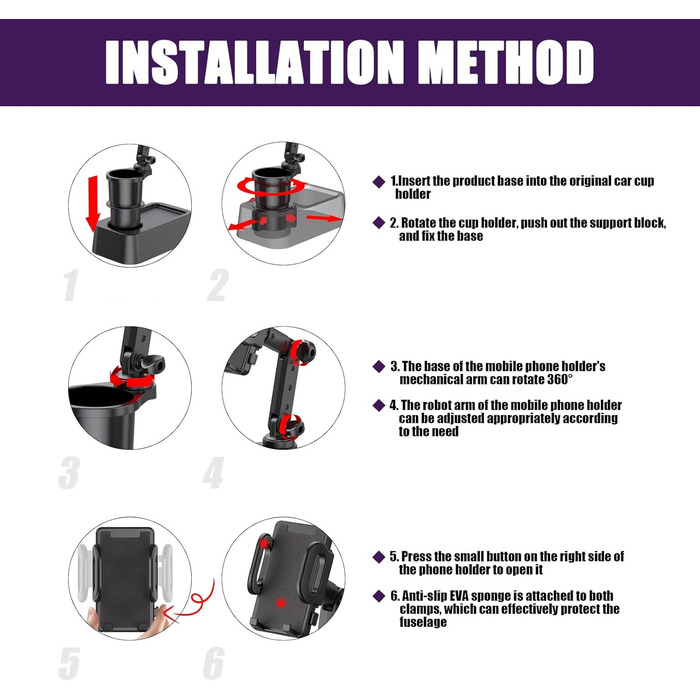 INSTALLATION METHOD

1

2

◆ 1.Insert the product base into the original car cup holder

◆ 2. Rotate the cup holder, push out the support block, and fix the base

3

4

◆ 3. The base of the mobile phone holder's mechanical arm can rotate 360°

◆ 4. The robot arm of the mobile phone holder can be adjusted appropriately according to the need

5

6

◆ 5. Press the small button on the right side of the phone holder to open it

◆ 6. Anti-slip EVA sponge is attached to both clamps, which can effectively protect the fuselage