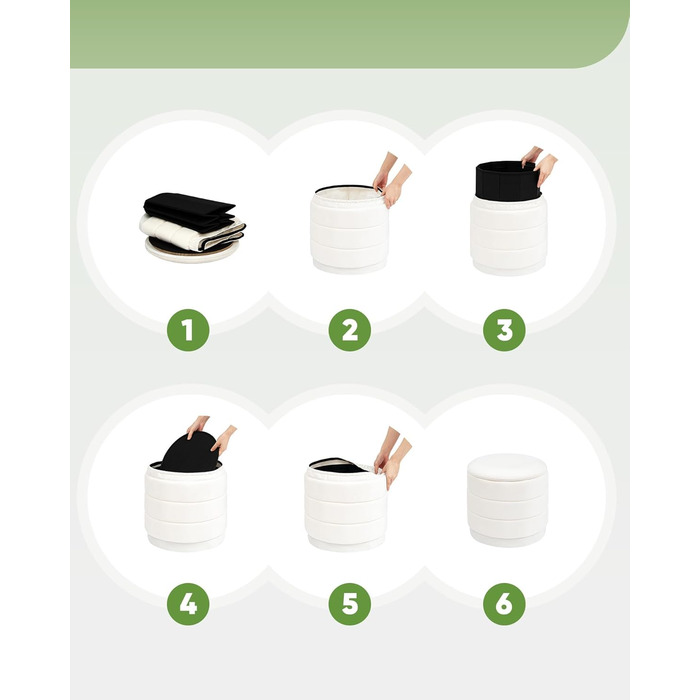 1

2

3

4

5

6