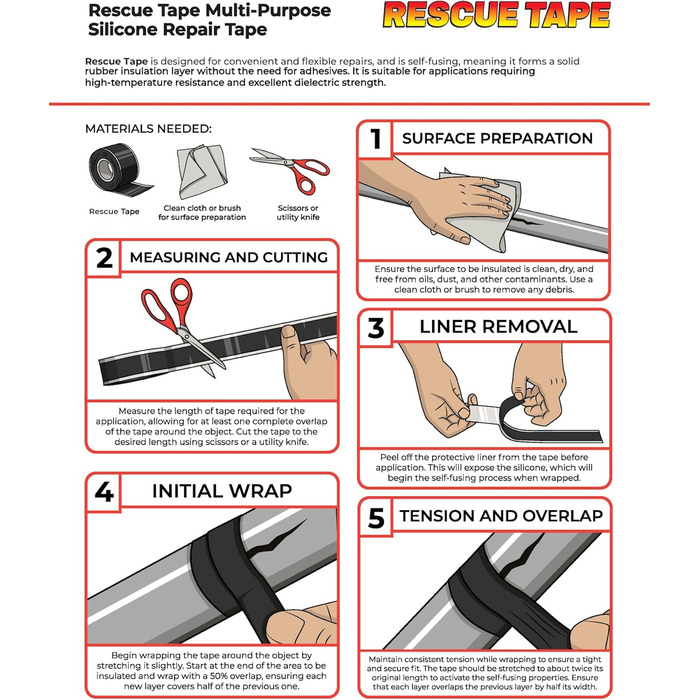 Rescue Tape Multi-Purpose Silicone Repair Tape

RESCUE TAPE

Rescue Tape is designed for convenient and flexible repairs, and is self-fusing, meaning it forms a solid rubber insulation layer without the need for adhesives. It is suitable for applications requiring high-temperature resistance and excellent dielectric strength.

MATERIALS NEEDED:

Rescue Tape

Clean cloth or brush for surface preparation

Scissors or utility knife

1 SURFACE PREPARATION

Ensure the surface to be insulated is clean, dry, and free from oils, dust, and other contaminants. Use a clean cloth or brush to remove any debris.

2 MEASURING AND CUTTING

Measure the length of tape required for the application, allowing for at least one complete overlap of the tape around the object. Cut the tape to the desired length using scissors or a utility knife.

3 LINER REMOVAL

Peel off the protective liner from the tape before application. This will expose the silicone, which will begin the self-fusing process when wrapped.

4 INITIAL WRAP

Begin wrapping the tape around the object by stretching it slightly. Start at the end of the area to be insulated and wrap with a 50% overlap, ensuring each new layer covers half of the previous one.

5 TENSION AND OVERLAP

Maintain consistent tension while wrapping to ensure a tight and secure fit. The tape should be stretched to about twice its original length to activate the self-fusing properties. Ensure that each layer overlaps the previous layer by half its width.