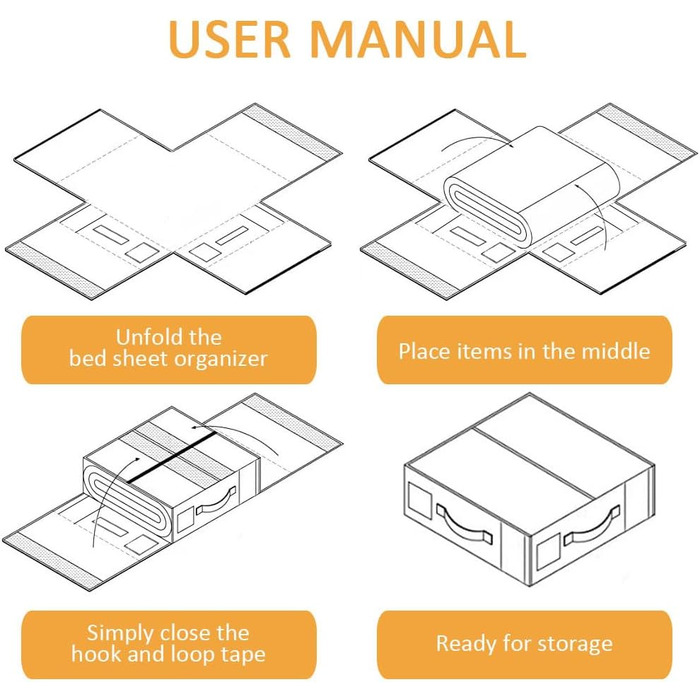 USER MANUAL

Unfold the bed sheet organizer

Place items in the middle

Simply close the hook and loop tape

Ready for storage