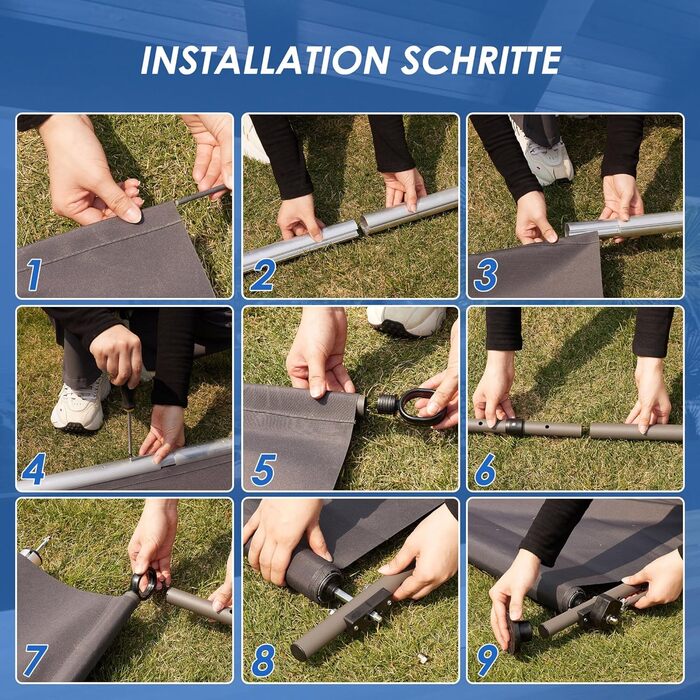 INSTALLATION SCHRITTE

1

2

3

4

5

6

7

8

9