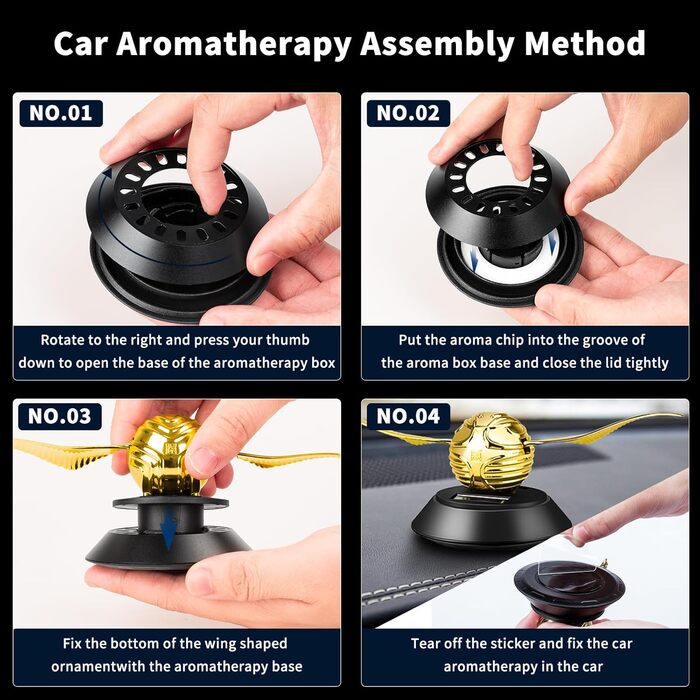 Car Aromatherapy Assembly Method

NO.01

Rotate to the right and press your thumb down to open the base of the aromatherapy box

NO.02

Put the aroma chip into the groove of the aroma box base and close the lid tightly

NO.03

Fix the bottom of the wing shaped ornamentwith the aromatherapy base

NO.04

Tear off the sticker and fix the car aromatherapy in the car