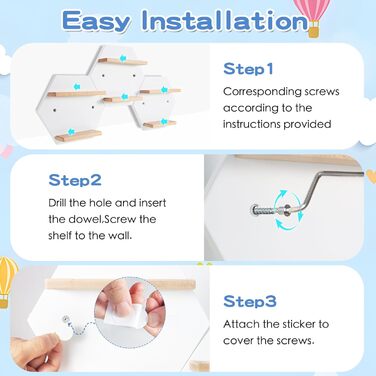 Easy Installation

Step1

Corresponding screws according to the instructions provided

Step2

Drill the hole and insert the dowel.Screw the shelf to the wall.

Step3

Attach the sticker to cover the screws.