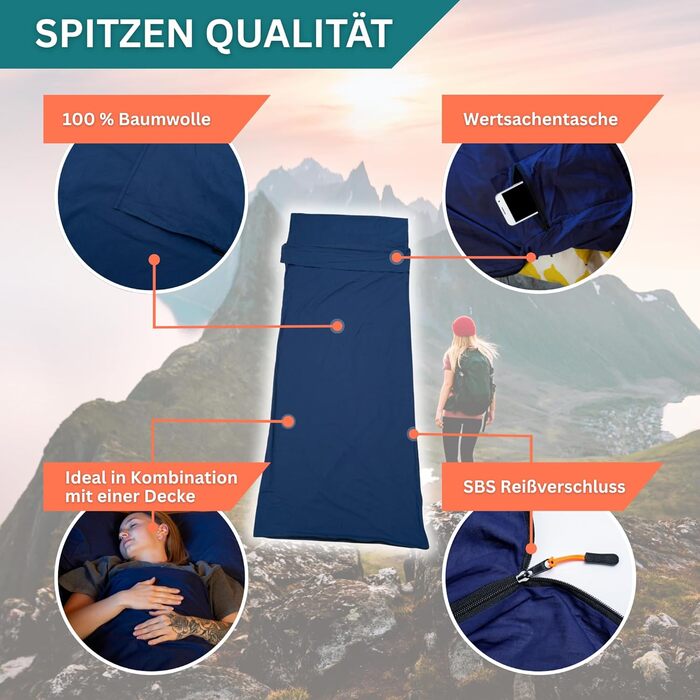 SPITZEN QUALITÄT

100 % Baumwolle

Wertsachentasche

Ideal in Kombination mit einer Decke

SBS Reißverschluss