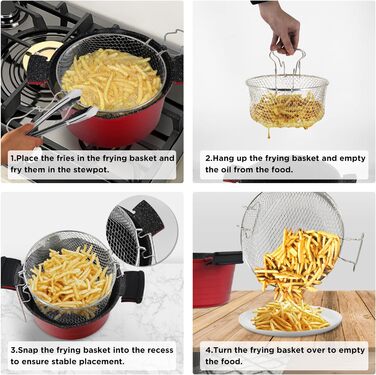 1.Place the fries in the frying basket and fry them in the stewpot.

2.Hang up the frying basket and empty the oil from the food.

3.Snap the frying basket into the recess to ensure stable placement.

4.Turn the frying basket over to empty the food.