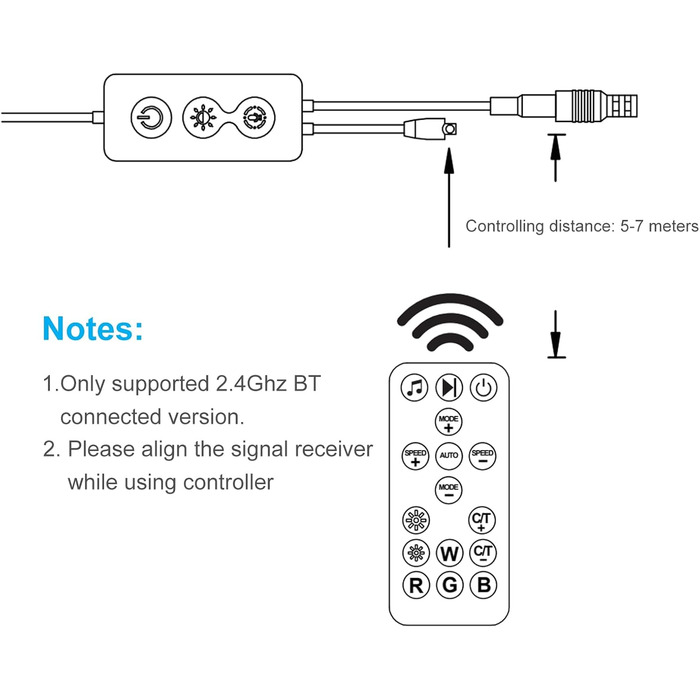 Controlling distance: 5-7 meters

Notes:

1.Only supported 2.4Ghz BT connected version.

2. Please align the signal receiver while using controller

MODE +

SPEED + AUTO SPEED −

MODE −

C/T +

W C/T −

R G B