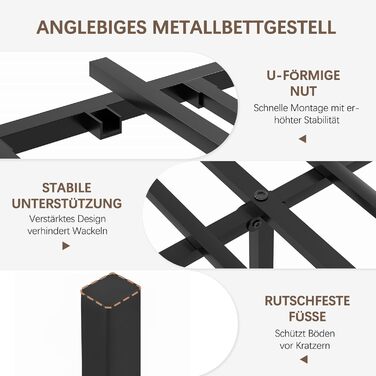 ANGLEBIGES METALLBETTGESTELL

U-FÖRMIGE NUT
Schnelle Montage mit erhöhter Stabilität

STABILE UNTERSTÜTZUNG
Verstärktes Design verhindert Wackeln

RUTSCHFESTE FÜSSE
Schützt Böden vor Kratzern