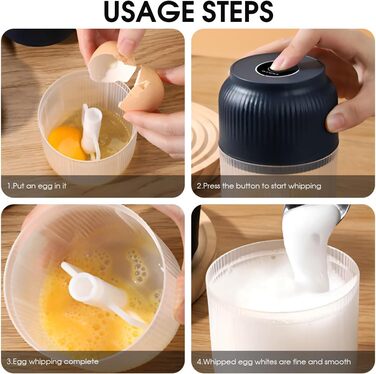 USAGE STEPS

1.Put an egg in it

2.Press the button to start whipping

3.Egg whipping complete

4.Whipped egg whites are fine and smooth