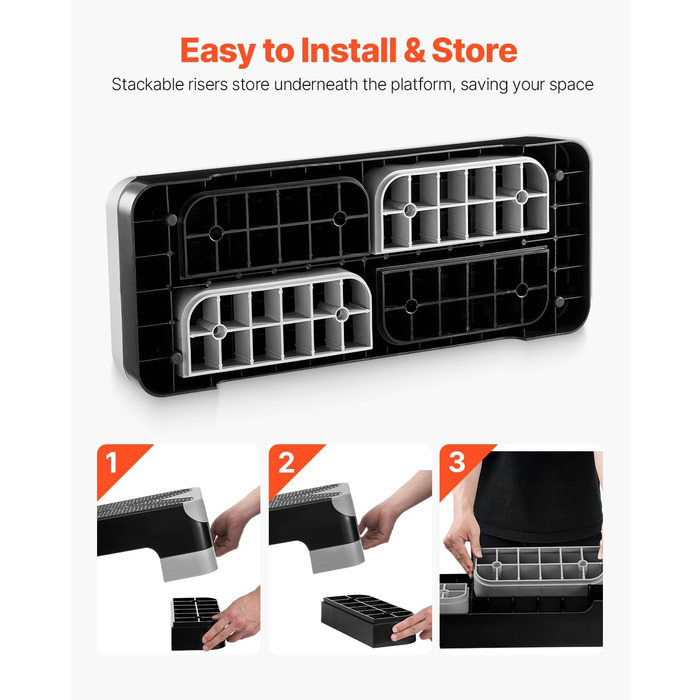 Easy to Install & Store

Stackable risers store underneath the platform, saving your space

1

2

3