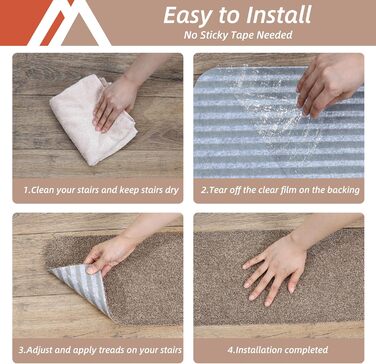 Easy to Install
No Sticky Tape Needed

1.Clean your stairs and keep stairs dry

2.Tear off the clear film on the backing

3.Adjust and apply treads on your stairs

4.Installation completed