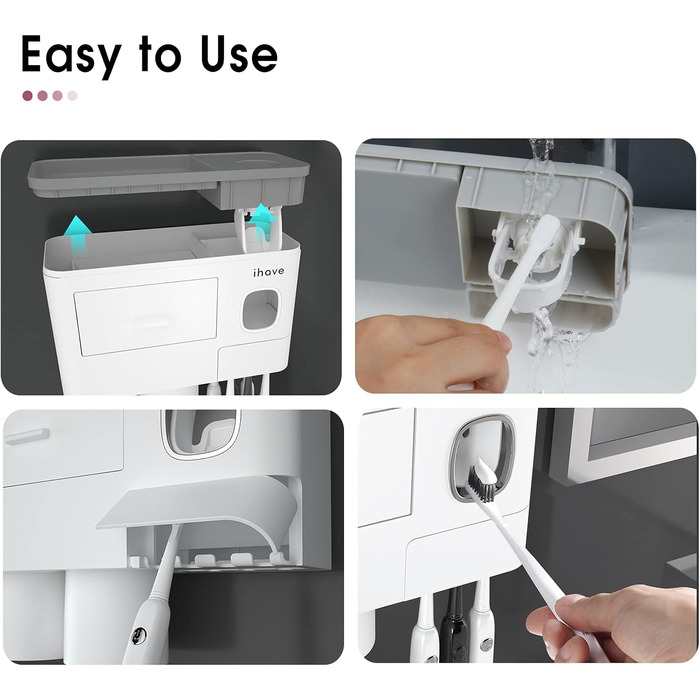 Easy to Use

ihave