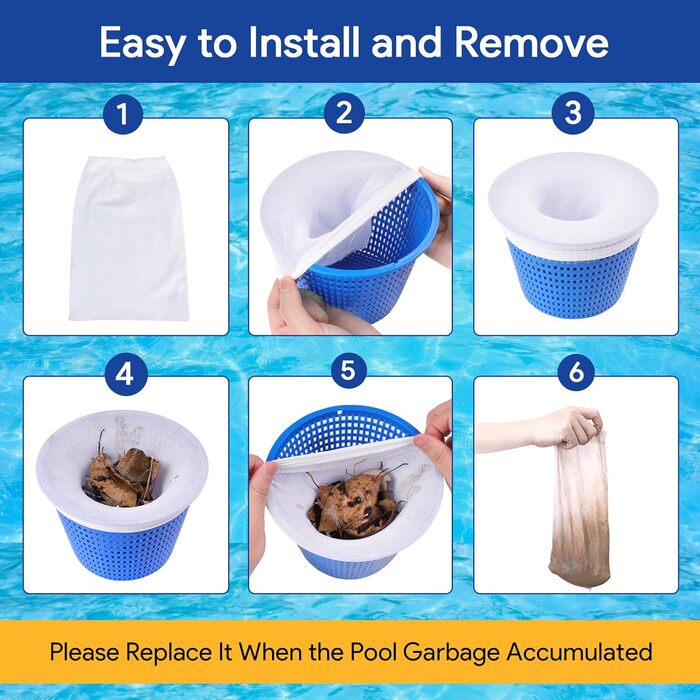 Easy to Install and Remove

1

2

3

4

5

6

Please Replace It When the Pool Garbage Accumulated