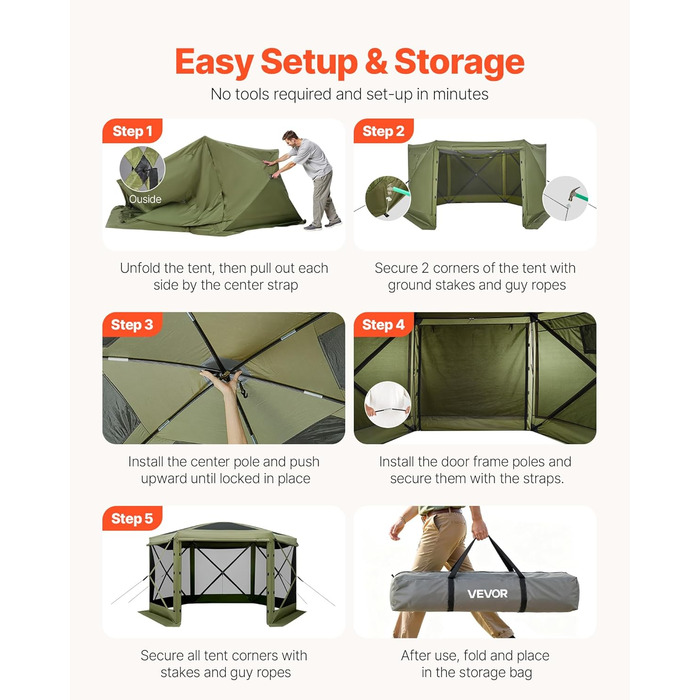 Easy Setup & Storage

No tools required and set-up in minutes

Step 1

Ouside

Unfold the tent, then pull out each side by the center strap

Step 2

Secure 2 corners of the tent with ground stakes and guy ropes

Step 3

Install the center pole and push upward until locked in place

Step 4

Install the door frame poles and secure them with the straps.

Step 5

Secure all tent corners with stakes and guy ropes

VEVOR

After use, fold and place in the storage bag