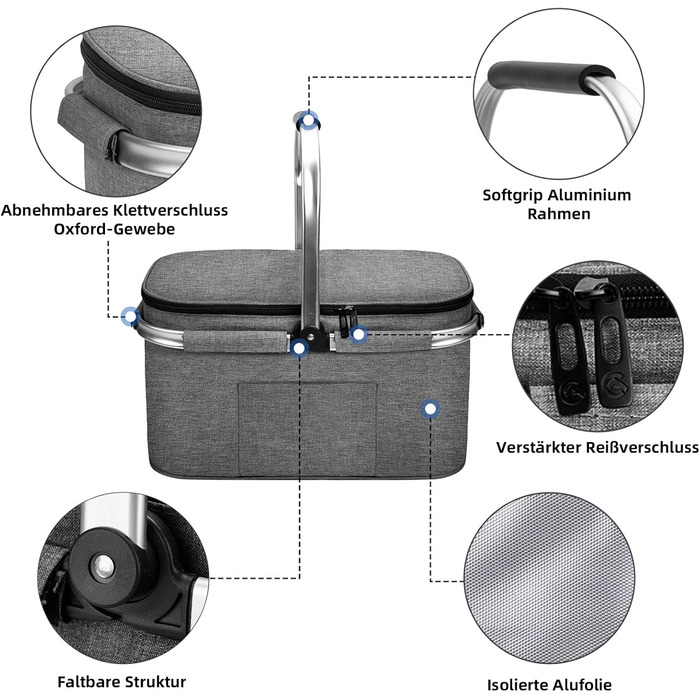 Abnehmbares Klettverschluss
Oxford-Gewebe

Softgrip Aluminium
Rahmen

Verstärkter Reißverschluss

Faltbare Struktur

Isolierte Alufolie