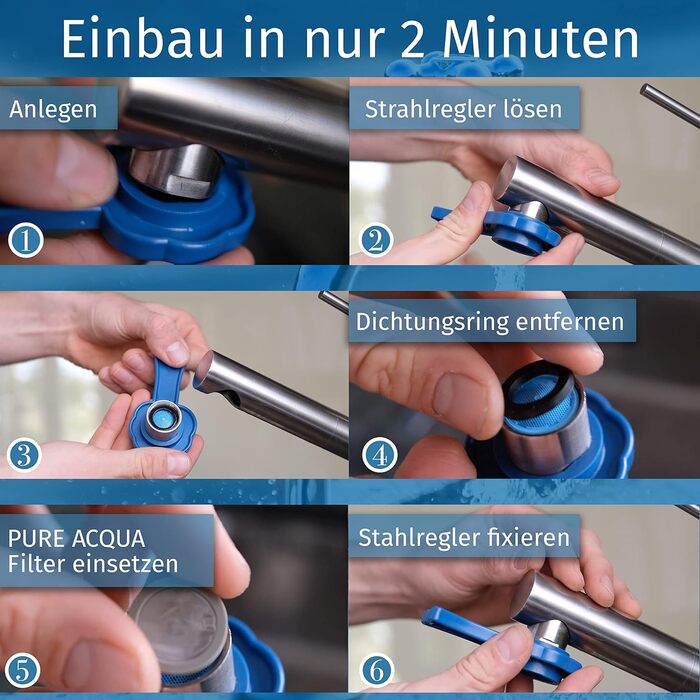 Einbau in nur 2 Minuten

Anlegen

1

Strahlregler lösen

2

3

Dichtungsring entfernen

4

PURE ACQUA Filter einsetzen

5

Stahlregler fixieren

6