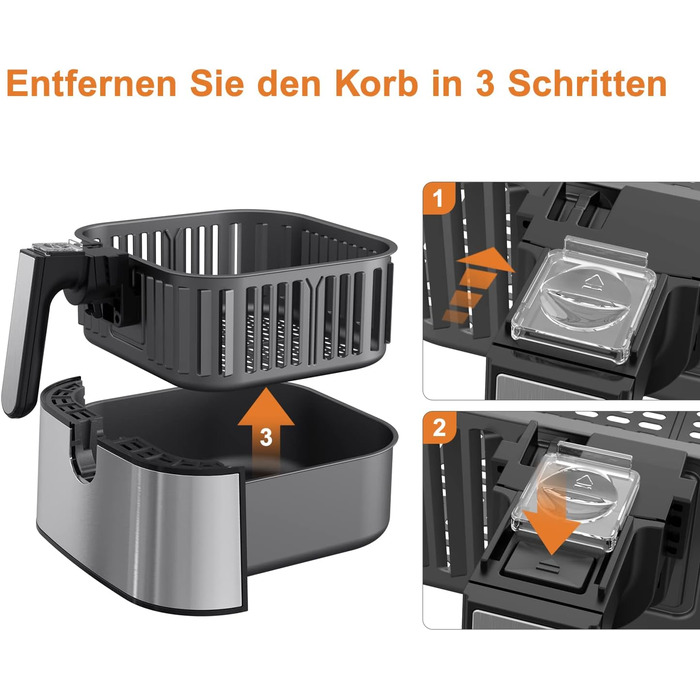 Entfernen Sie den Korb in 3 Schritten

3

1

2