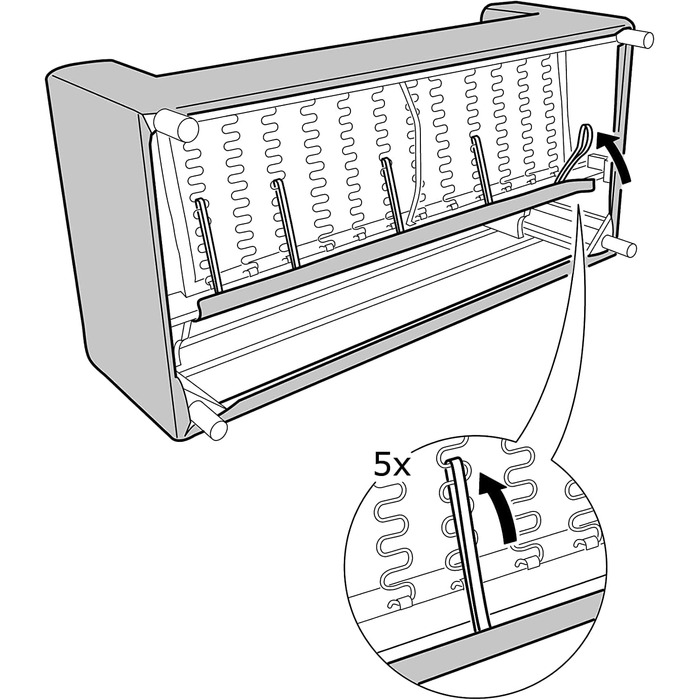 5x