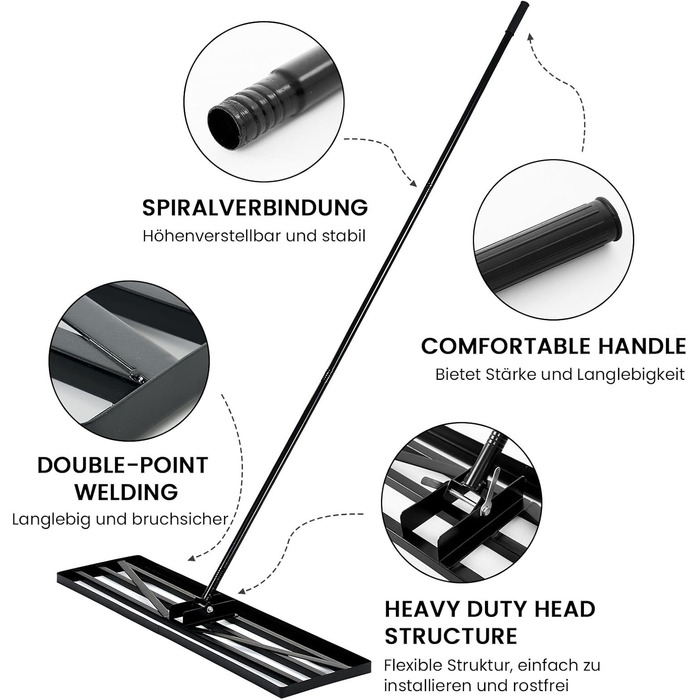 SPIRALVERBINDUNG
Höhenverstellbar und stabil

COMFORTABLE HANDLE
Bietet Stärke und Langlebigkeit

DOUBLE-POINT WELDING
Langlebig und bruchsicher

HEAVY DUTY HEAD STRUCTURE
Flexible Struktur, einfach zu installieren und rostfrei