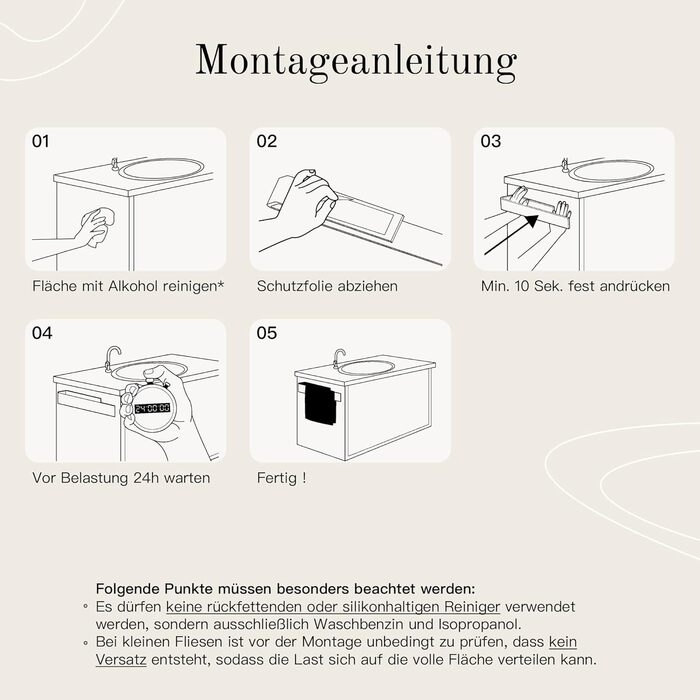 Montageanleitung

01

Fläche mit Alkohol reinigen*

02

Schutzfolie abziehen

03

Min. 10 Sek. fest andrücken

04

24:00:00

Vor Belastung 24h warten

05

Fertig !

Folgende Punkte müssen besonders beachtet werden:
◦ Es dürfen keine rückfettenden oder silikonhaltigen Reiniger verwendet werden, sondern ausschließlich Waschbenzin und Isopropanol.
◦ Bei kleinen Fliesen ist vor der Montage unbedingt zu prüfen, dass kein Versatz entsteht, sodass die Last sich auf die volle Fläche verteilen kann.