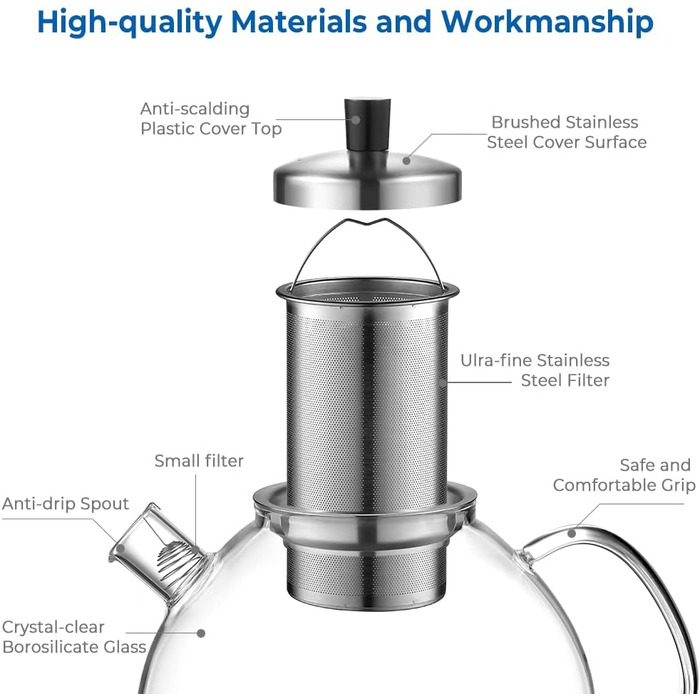 High-quality Materials and Workmanship

Anti-scalding Plastic Cover Top

Brushed Stainless Steel Cover Surface

Ultra-fine Stainless Steel Filter

Small filter

Safe and Comfortable Grip

Anti-drip Spout

Crystal-clear Borosilicate Glass