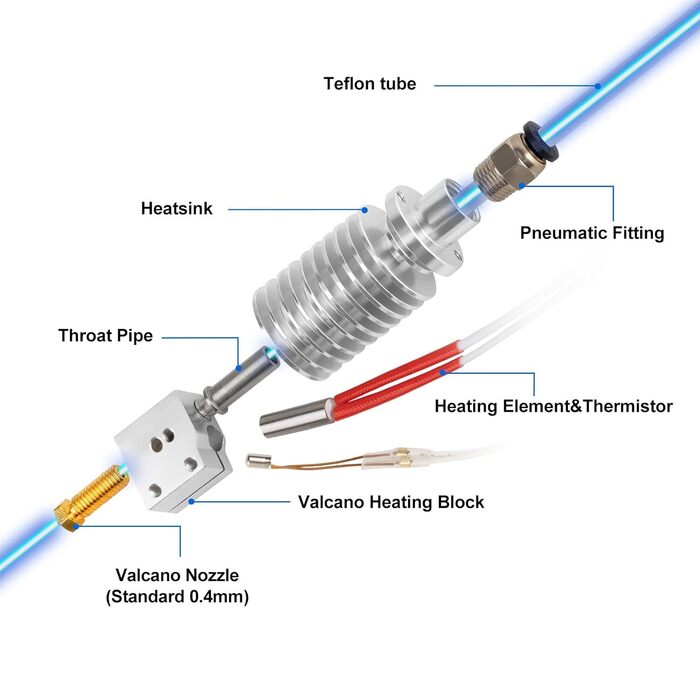 Teflon tube

Heatsink

Pneumatic Fitting

Throat Pipe

Heating Element&Thermistor

Valcano Heating Block

Valcano Nozzle
(Standard 0.4mm)