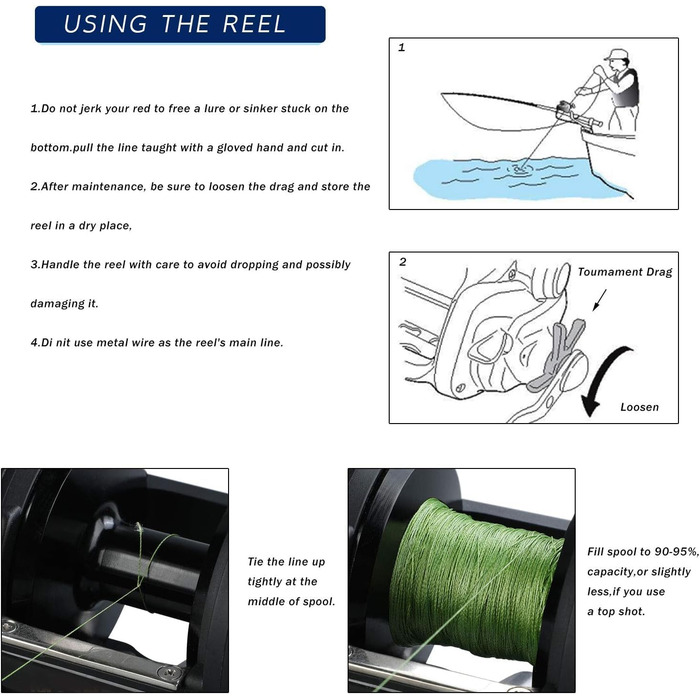 USING THE REEL

1.Do not jerk your red to free a lure or sinker stuck on the bottom.pull the line taught with a gloved hand and cut in.

2.After maintenance, be sure to loosen the drag and store the reel in a dry place,

3.Handle the reel with care to avoid dropping and possibly damaging it.

4.Di nit use metal wire as the reel's main line.

1

2

Toumament Drag

Loosen

Tie the line up tightly at the middle of spool.

Fill spool to 90-95%, capacity,or slightly less,if you use a top shot.