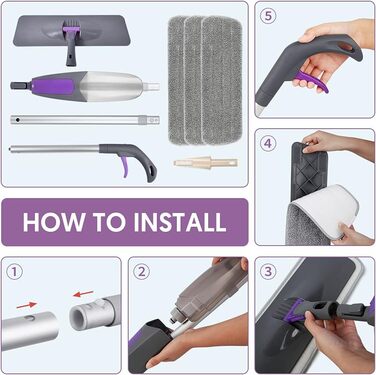 5

4

HOW TO INSTALL

1

2

3