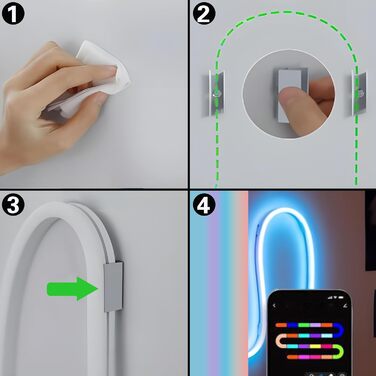 1

2

3

4