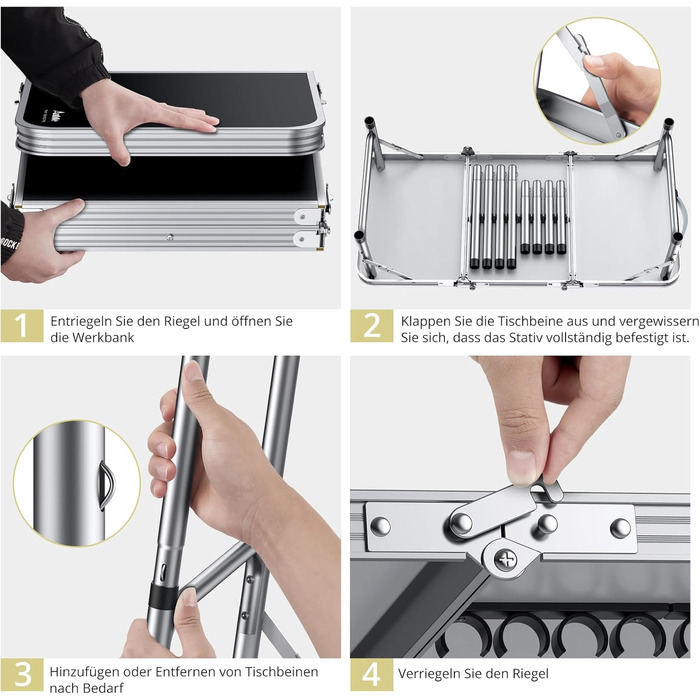 1 Entriegeln Sie den Riegel und öffnen Sie die Werkbank

2 Klappen Sie die Tischbeine aus und vergewissern Sie sich, dass das Stativ vollständig befestigt ist.

3 Hinzufügen oder Entfernen von Tischbeinen nach Bedarf

4 Verriegeln Sie den Riegel