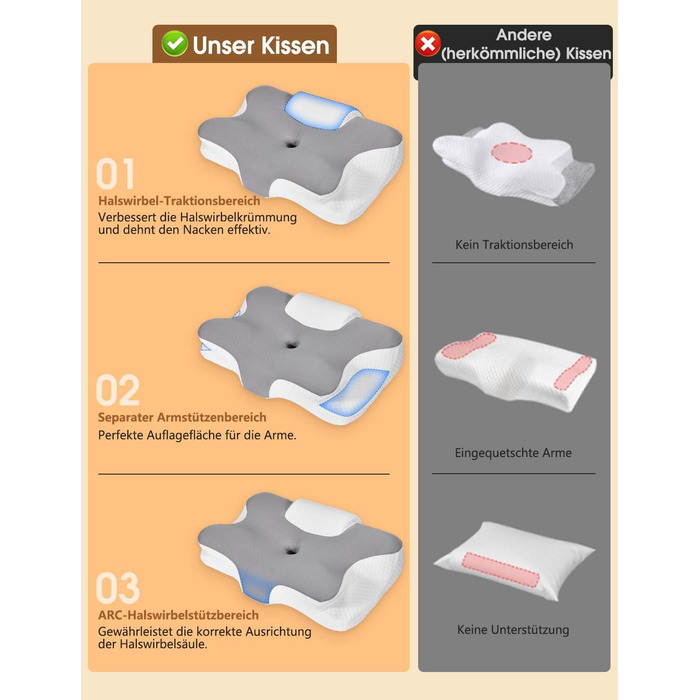 Unser Kissen

01
Halswirbel-Traktionsbereich
Verbessert die Halswirbelkrümmung und dehnt den Nacken effektiv.

02
Separater Armstützenbereich
Perfekte Auflagefläche für die Arme.

03
ARC-Halswirbelstützbereich
Gewährleistet die korrekte Ausrichtung der Halswirbelsäule.

Andere (herkömmliche) Kissen

Kein Traktionsbereich

Eingequetschte Arme

Keine Unterstützung