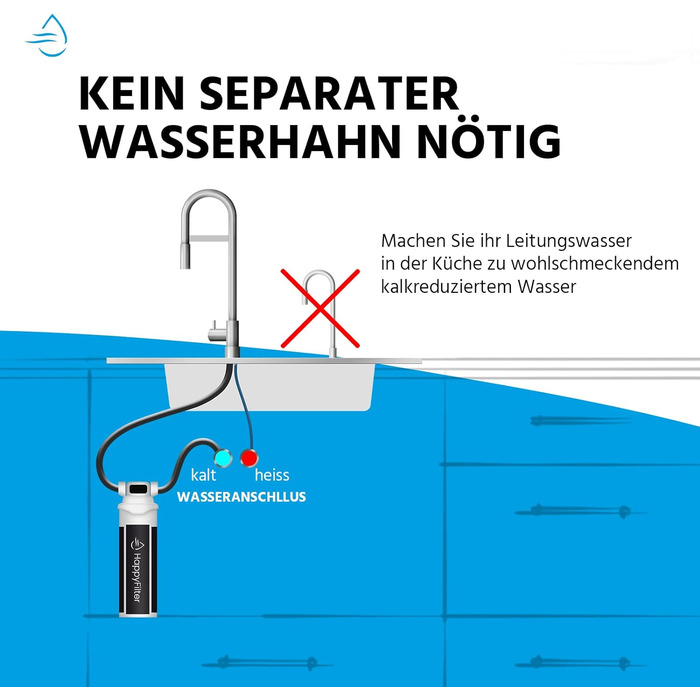 KEIN SEPARATER WASSERHAHN NÖTIG

Machen Sie ihr Leitungswasser in der Küche zu wohlschmeckendem kalkreduziertem Wasser

kalt
heiss
WASSERANSCHLLUS

HappyFilter