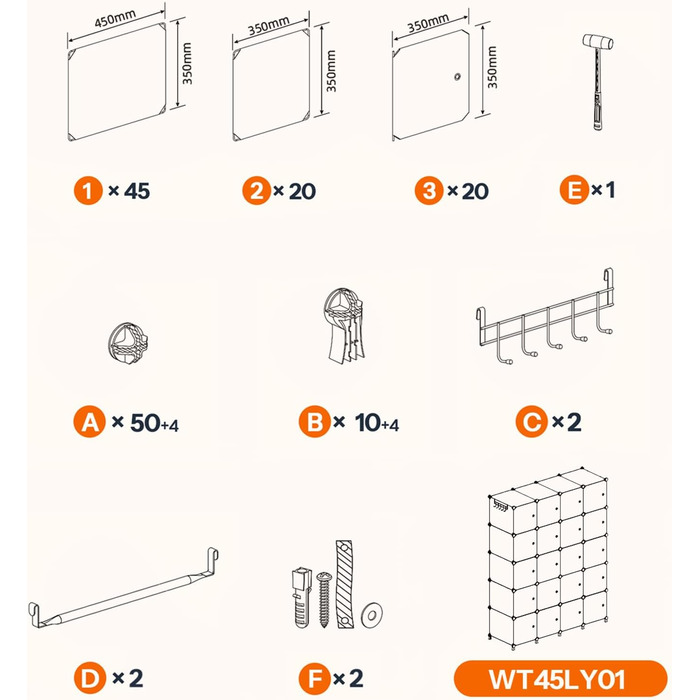 450mm
350mm

350mm
350mm

350mm
350mm

1 × 45

2 × 20

3 × 20

E × 1

A × 50+4

B × 10+4

C × 2

D × 2

F × 2

WT45LY01