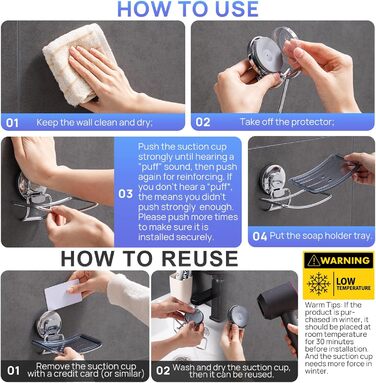 HOW TO USE

01 Keep the wall clean and dry;

02 Take off the protector;

03 Push the suction cup strongly until hearing a "puff" sound, then push again for reinforcing. If you don't hear a "puff", the means you didn't push strongly enough. Please push more times to make sure it is installed securely.

04 Put the soap holder tray.

HOW TO REUSE

01 Remove the suction cup with a credit card (or similar)

02 Wash and dry the suction cup, then it can be reused.

WARNING

LOW TEMPERATURE

Warm Tips: If the product is purchased in winter, it should be placed at room temperature for 30 minutes before installation. And the suction cup needs more force in winter.