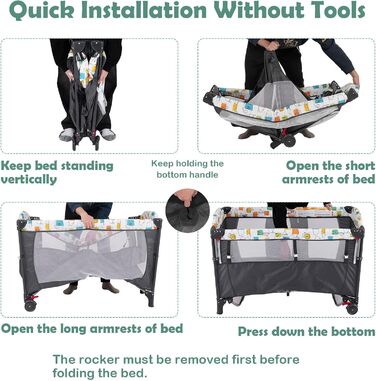 Quick Installation Without Tools

Keep bed standing vertically

Keep holding the bottom handle

Open the short armrests of bed

Open the long armrests of bed

Press down the bottom

The rocker must be removed first before folding the bed.