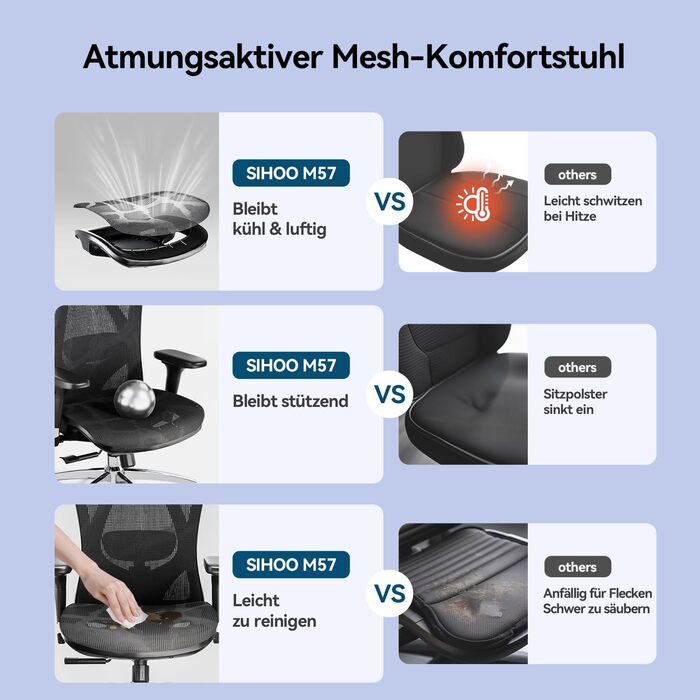 Atmungsaktiver Mesh-Komfortstuhl

SIHOO M57

Bleibt kühl & luftig

VS

others

Leicht schwitzen bei Hitze

SIHOO M57

Bleibt stützend

VS

others

Sitzpolster sinkt ein

SIHOO M57

Leicht zu reinigen

VS

others

Anfällig für Flecken
Schwer zu säubern