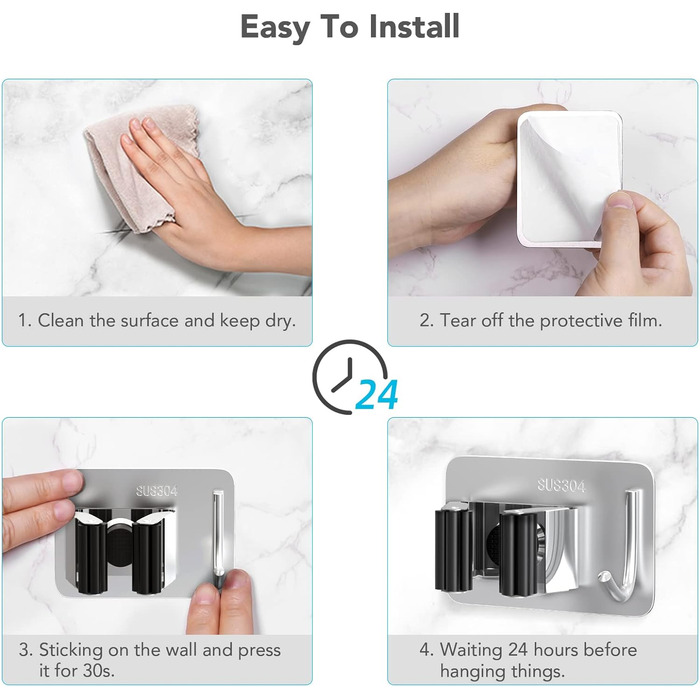 Easy To Install

1. Clean the surface and keep dry.

2. Tear off the protective film.

24

SUS304

3. Sticking on the wall and press it for 30s.

SUS304

4. Waiting 24 hours before hanging things.