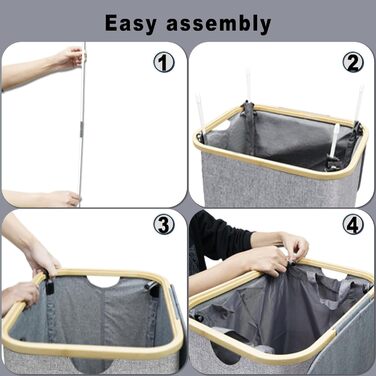 Easy assembly

①

②

③

④