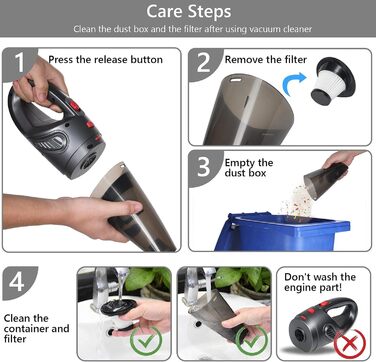 Care Steps

Clean the dust box and the filter after using vacuum cleaner

1 Press the release button

2 Remove the filter

3 Empty the dust box

4 Clean the container and filter

Don't wash the engine part!