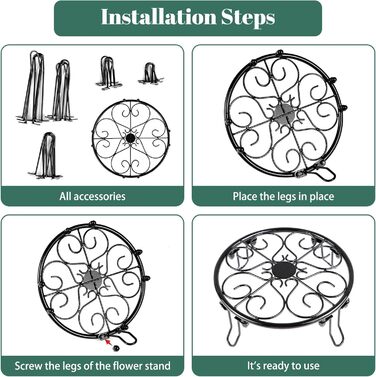 Installation Steps

All accessories

Place the legs in place

Screw the legs of the flower stand

It's ready to use