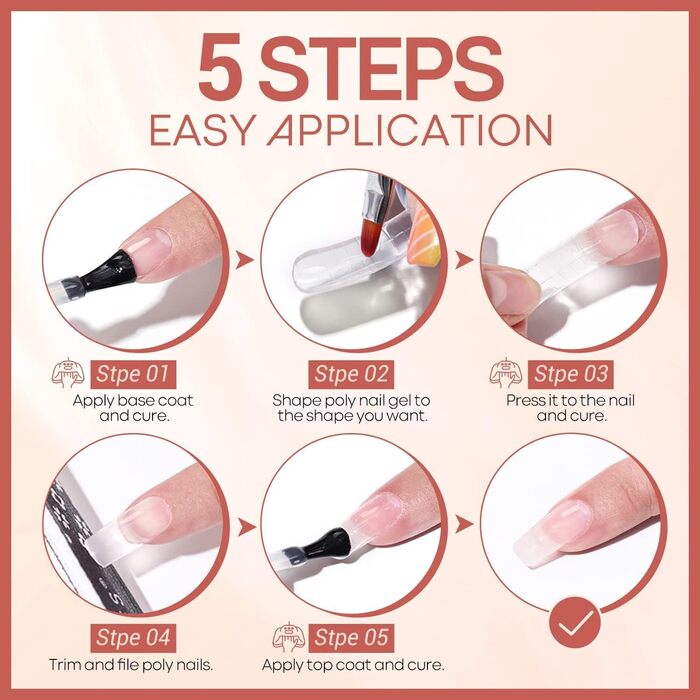 5 STEPS
EASY APPLICATION

Stpe 01
Apply base coat and cure.

Stpe 02
Shape poly nail gel to the shape you want.

Stpe 03
Press it to the nail and cure.

Stpe 04
Trim and file poly nails.

Stpe 05
Apply top coat and cure.