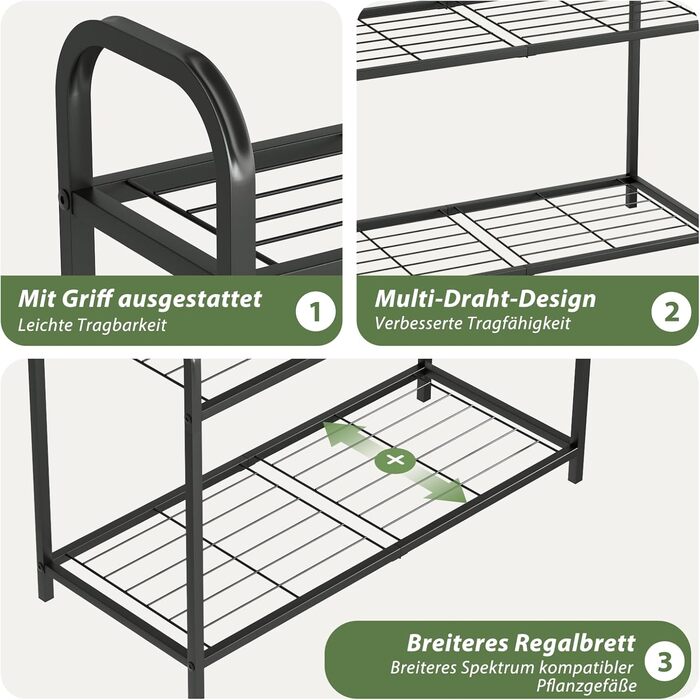 Mit Griff ausgestattet
Leichte Tragbarkeit
1

Multi-Draht-Design
Verbesserte Tragfähigkeit
2

Breiteres Regalbrett
Breiteres Spektrum kompatibler Pflanzgefäße
3