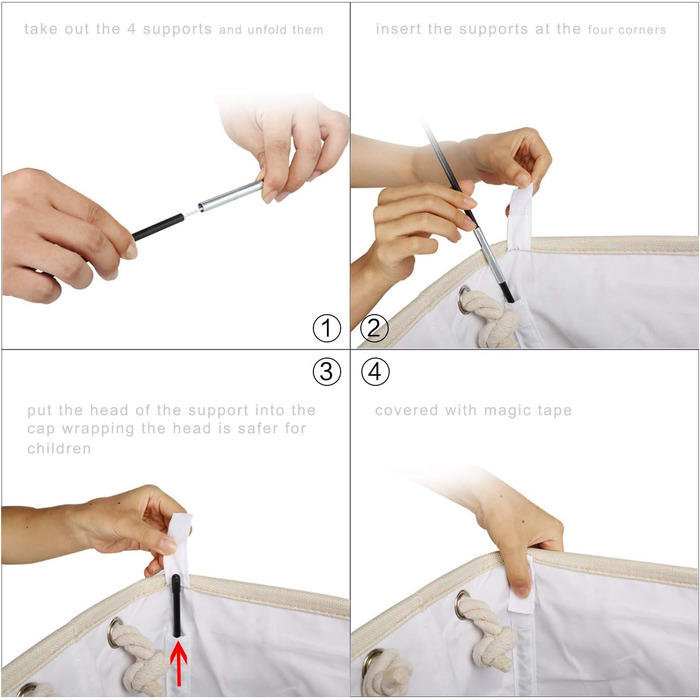 take out the 4 supports and unfold them

①

insert the supports at the four corners

②

③

put the head of the support into the cap wrapping the head is safer for children

④

covered with magic tape