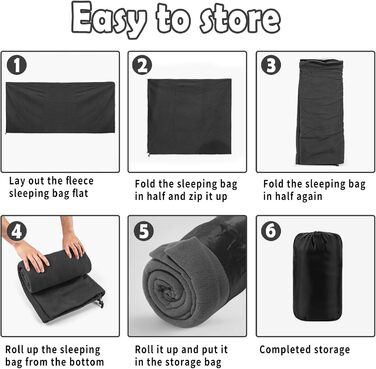 Easy to store

1

Lay out the fleece sleeping bag flat

2

Fold the sleeping bag in half and zip it up

3

Fold the sleeping bag in half again

4

Roll up the sleeping bag from the bottom

5

Roll it up and put it in the storage bag

6

Completed storage