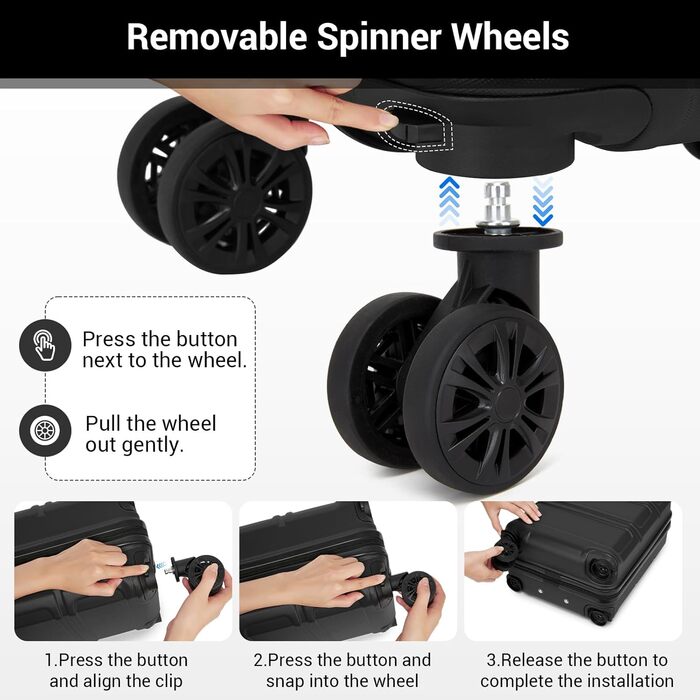 Removable Spinner Wheels

Press the button next to the wheel.

Pull the wheel out gently.

1.Press the button and align the clip

2.Press the button and snap into the wheel

3.Release the button to complete the installation